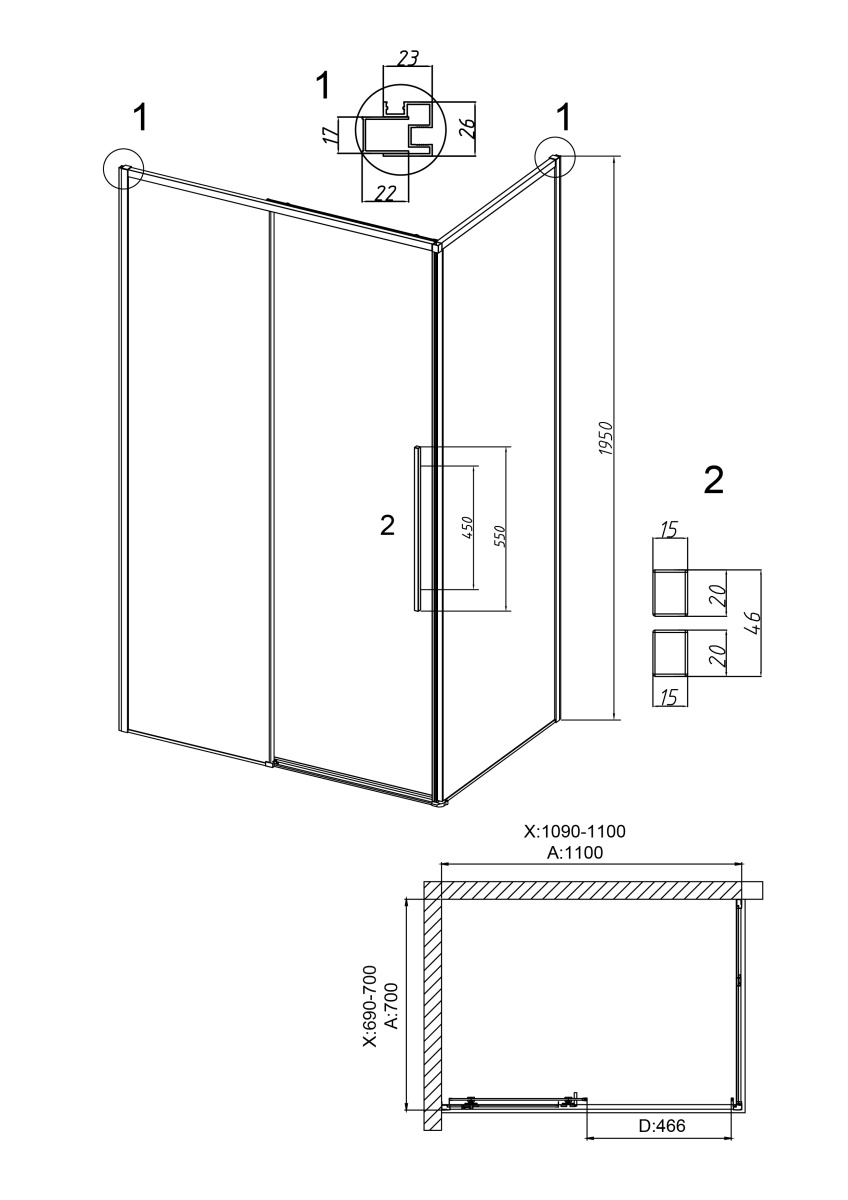 1
1
23
17
26
22
1
1950
2
450
550
2
15
20
46
20
15
X:1090-1100
A:1100
X:690-700
A:700
D:466